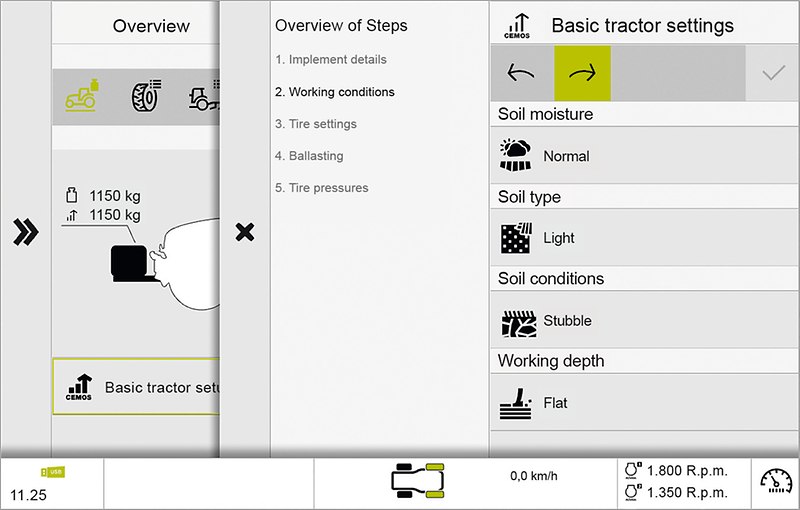 Overview

1150 kg
1150 kg

CEMOS Basic tractor setu

Overview of Steps

1. Implement details

2. Working conditions

3. Tire settings

4. Ballasting

5. Tire pressures

CEMOS Basic tractor settings

Soil moisture

Normal

Soil type

Light

Soil conditions

Stubble

Working depth

Flat

USB
11.25

0,0 km/h

1.800 R.p.m.
1.350 R.p.m.